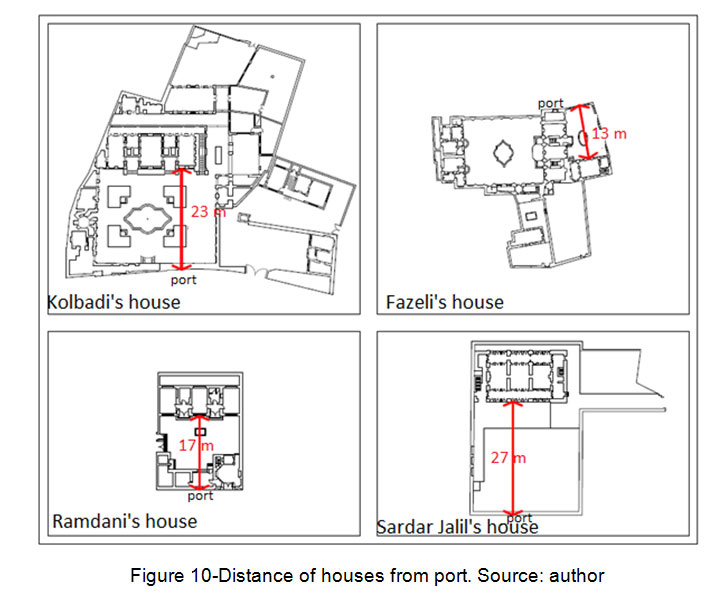 23 m
port
Kolbadi's house

port
13 m
Fazeli's house

17 m
port
Ramdani's house

27 m
port
Sardar Jalil's house

Figure 10-Distance of houses from port. Source: author